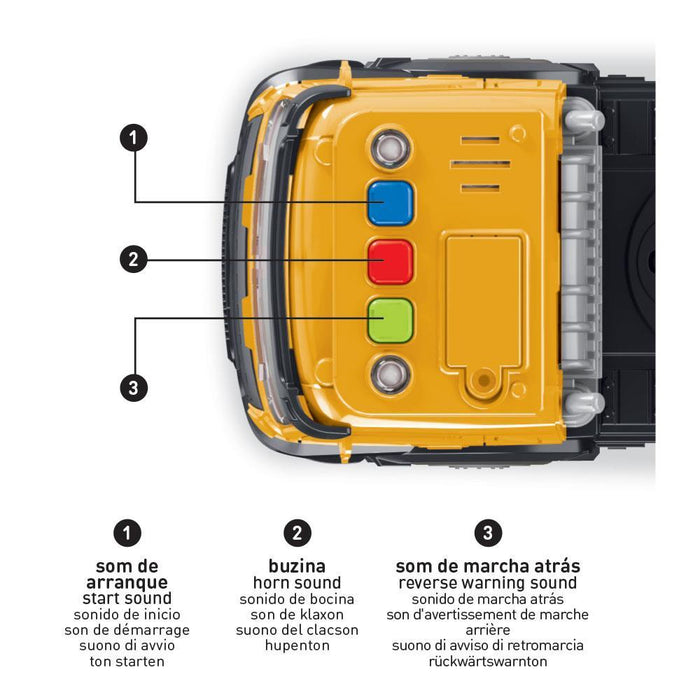 1

2

3

1
som de arranque
start sound
sonido de inicio
son de démarrage
suono di avvio
ton starten

2
buzina
horn sound
sonido de bocina
son de klaxon
suono del clacson
hupenton

3
som de marcha atrás
reverse warning sound
sonido de marcha atrás
son d'avertissement de marche arrière
suono di avviso di retromarcia
rückwärtswarnton