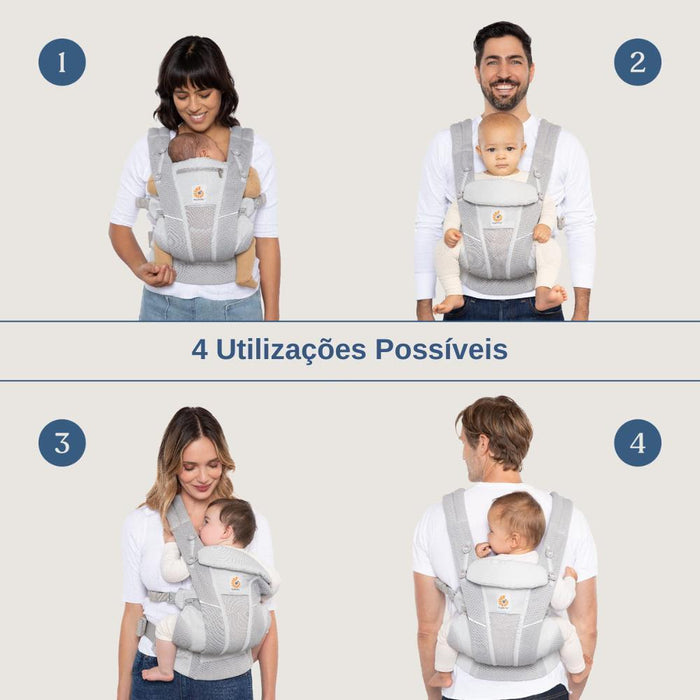 1

2

4 Utilizações Possíveis

3

4