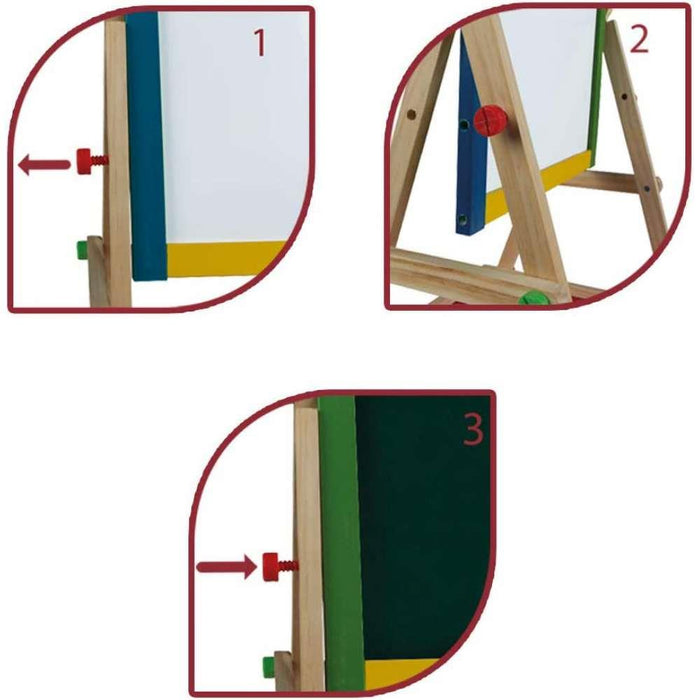 1

2

3