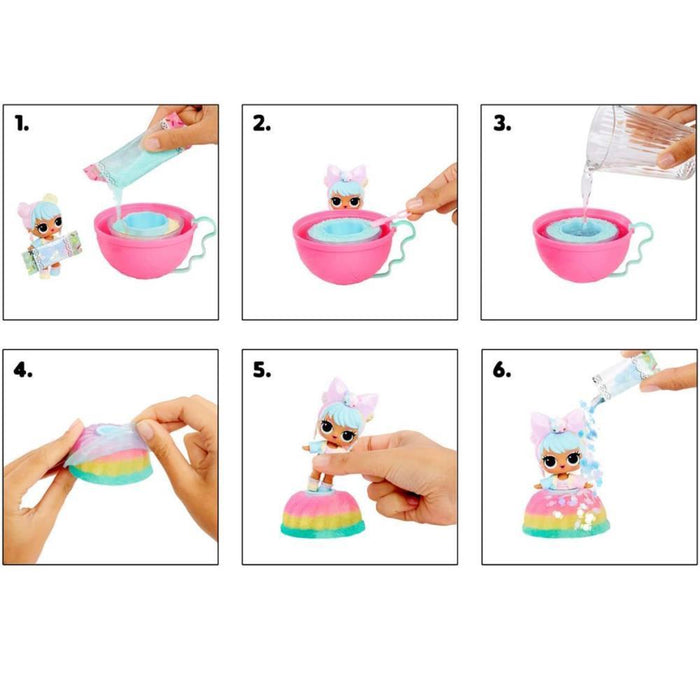 1.

2.

3.

4.

5.

6.