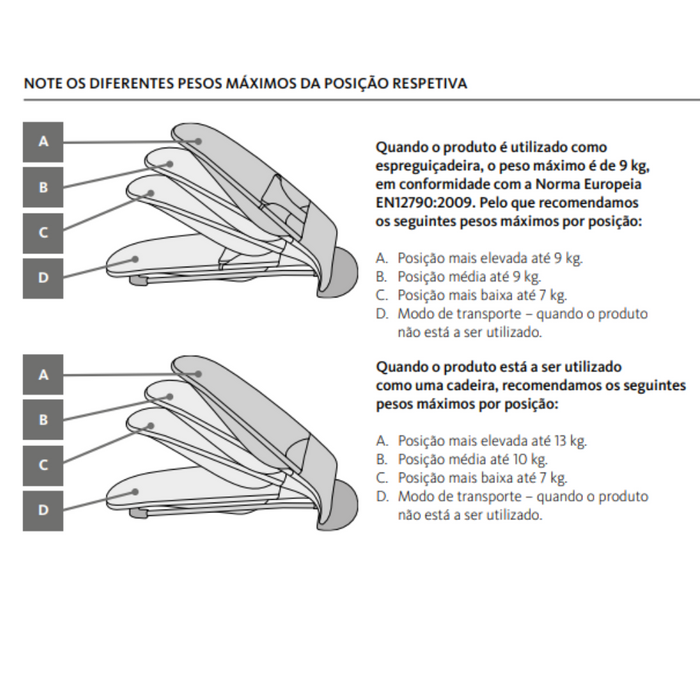 NOTE OS DIFERENTES PESOS MÁXIMOS DA POSIÇÃO RESPETIVA

A
B
C
D

Quando o produto é utilizado como espreguiçadeira, o peso máximo é de 9 kg, em conformidade com a Norma Europeia EN12790:2009. Pelo que recomendamos os seguintes pesos máximos por posição:

A. Posição mais elevada até 9 kg.
B. Posição média até 9 kg.
C. Posição mais baixa até 7 kg.
D. Modo de transporte – quando o produto não está a ser utilizado.

A
B
C
D

Quando o produto está a ser utilizado como uma cadeira, recomendamos os seguintes pesos máximos por posição:

A. Posição mais elevada até 13 kg.
B. Posição média até 10 kg.
C. Posição mais baixa até 7 kg.
D. Modo de transporte – quando o produto não está a ser utilizado.